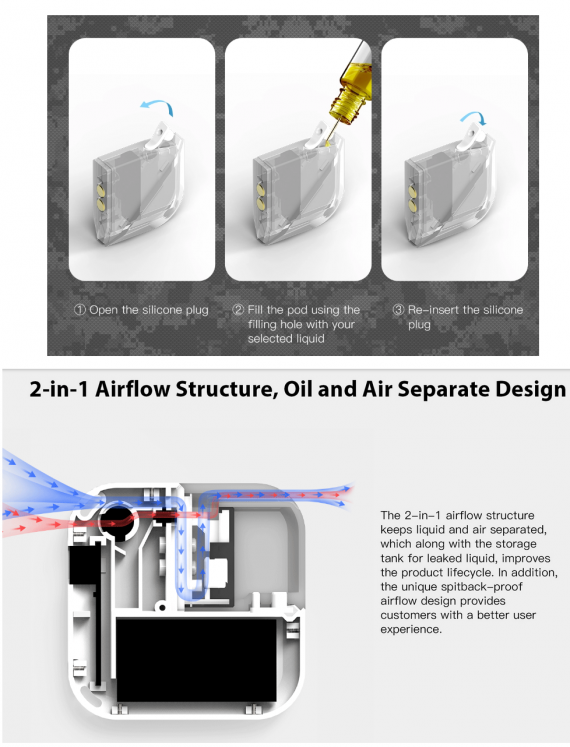 ① Open the silicone plug

② Fill the pod using the filling hole with your selected liquid

③ Re-insert the silicone plug

2-in-1 Airflow Structure, Oil and Air Separate Design

The 2-in-1 airflow structure keeps liquid and air separated, which along with the storage tank for leaked liquid, improves the product lifecycle. In addition, the unique spitback-proof airflow design provides customers with a better user experience.